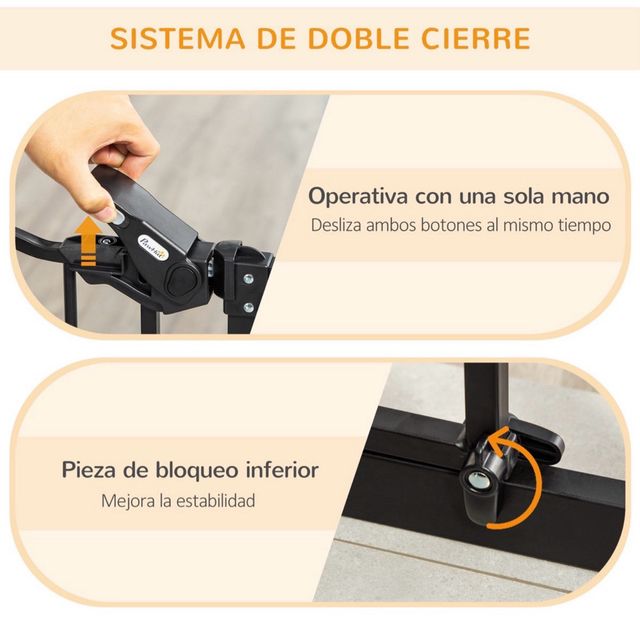 SISTEMA DE DOBLE CIERRE

PawHut

Operativa con una sola mano
Desliza ambos botones al mismo tiempo

Pieza de bloqueo inferior
Mejora la estabilidad