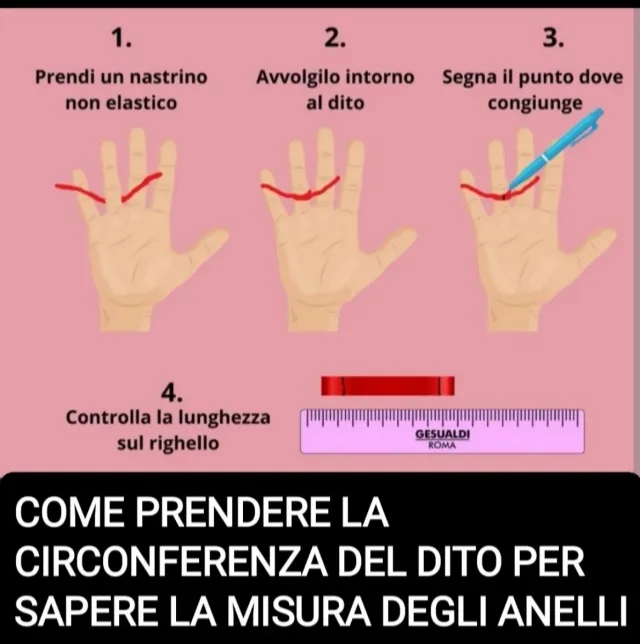 1.
Prendi un nastrino non elastico

2.
Avvolgilo intorno al dito

3.
Segna il punto dove congiunge

4.
Controlla la lunghezza sul righello

GESUALDI
ROMA

COME PRENDERE LA CIRCONFERENZA DEL DITO PER SAPERE LA MISURA DEGLI ANELLI