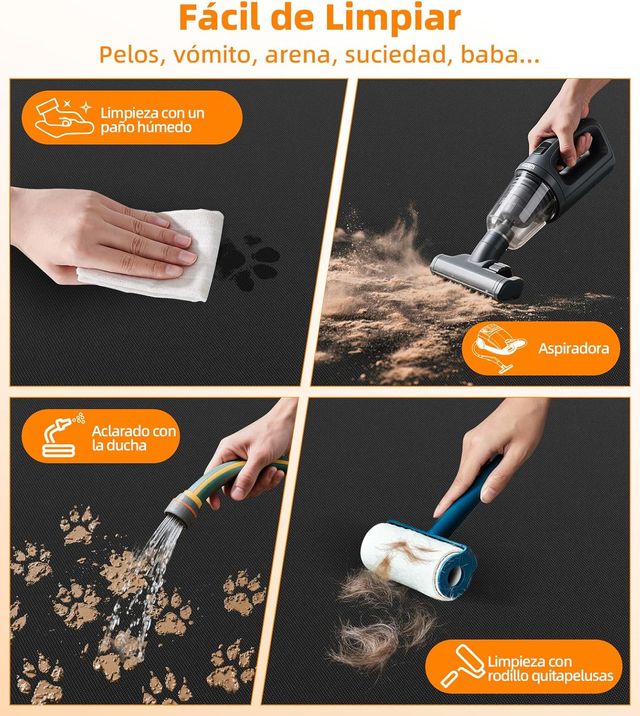 Fácil de Limpiar

Pelos, vómito, arena, suciedad, baba...

Limpieza con un paño húmedo

Aspiradora

Aclarado con la ducha

Limpieza con rodillo quitapelusas