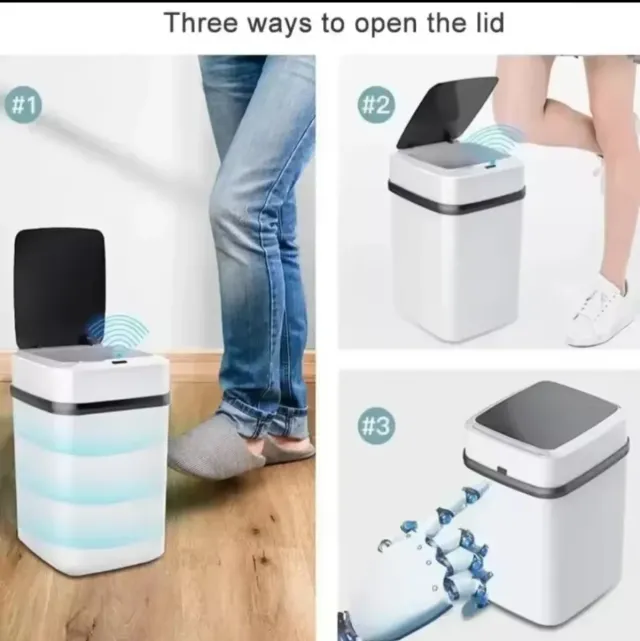 Three ways to open the lid

#1

#2

#3