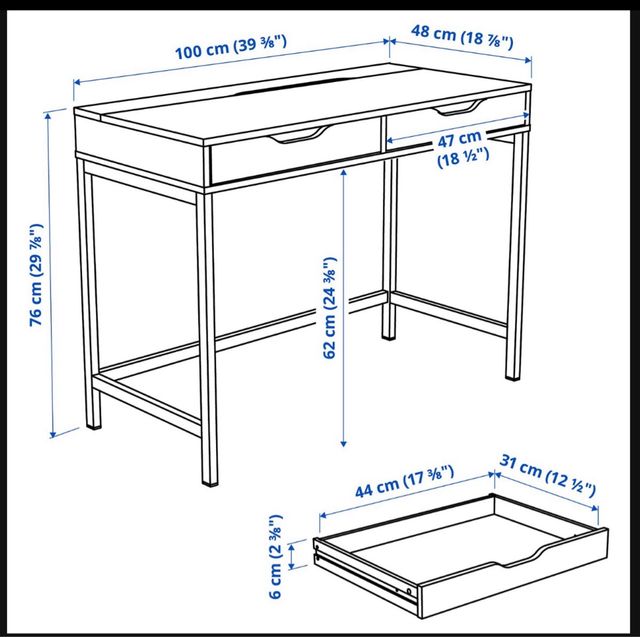 100 cm (39 ⅜")
48 cm (18 ⅞")
47 cm
(18 ½")
76 cm (29 ⅞")
62 cm (24 ⅜")
44 cm (17 ⅜")
31 cm (12 ½")
6 cm (2 ⅜")