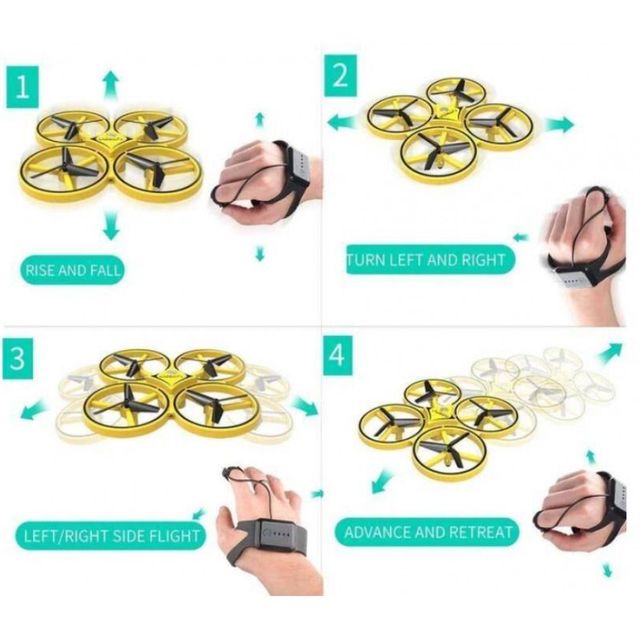 1

RISE AND FALL

2

TURN LEFT AND RIGHT

3

LEFT/RIGHT SIDE FLIGHT

4

ADVANCE AND RETREAT