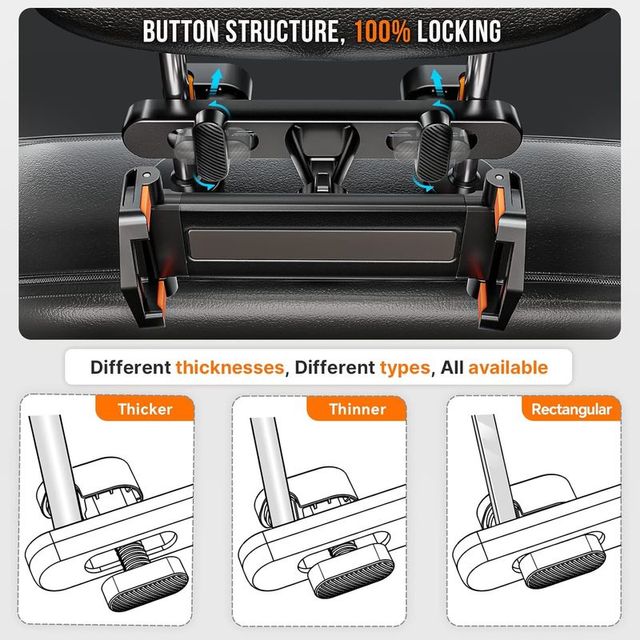 BUTTON STRUCTURE, 100% LOCKING

Different thicknesses, Different types, All available

Thicker

Thinner

Rectangular