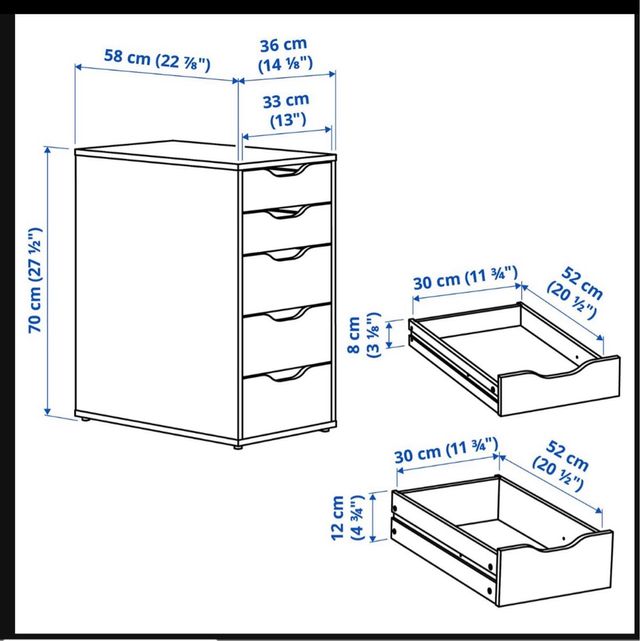 58 cm (22 ⅞")

36 cm (14 ⅛")

33 cm (13")

70 cm (27 ½")

30 cm (11 ¾")

52 cm (20 ½")

8 cm (3 ⅛")

30 cm (11 ¾")

52 cm (20 ½")

12 cm (4 ¾")