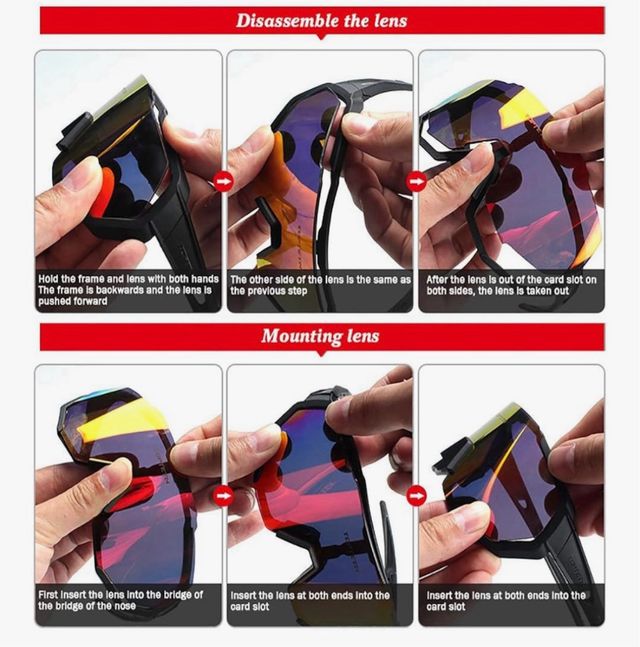 Disassemble the lens

Hold the frame and lens with both hands The frame is backwards and the lens is pushed forward

The other side of the lens is the same as the previous step

After the lens is out of the card slot on both sides, the lens is taken out

Mounting lens

First insert the lens into the bridge of the bridge of the nose

Insert the lens at both ends into the card slot

Insert the lens at both ends into the card slot