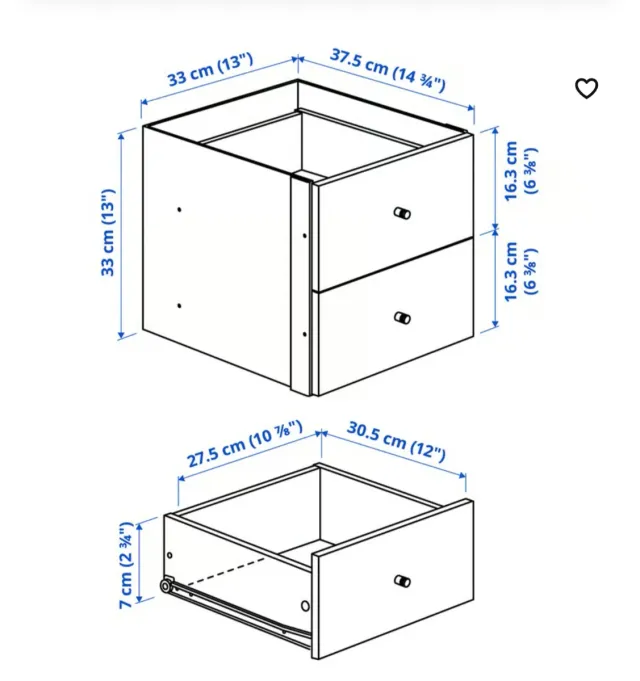 33 cm (13")
37.5 cm (14 ¾")
33 cm (13")
16.3 cm (6 ⅜")
16.3 cm (6 ⅜")
27.5 cm (10 ⅞")
30.5 cm (12")
7 cm (2 ¾")