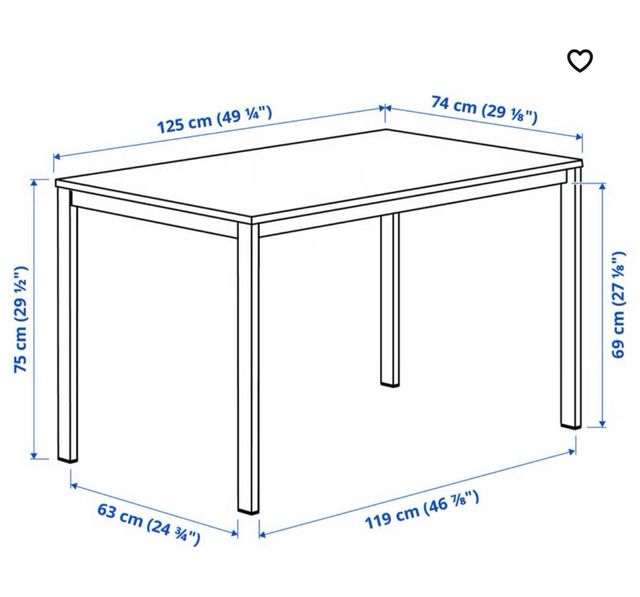 125 cm (49 ¼")

74 cm (29 ⅛")

75 cm (29 ½")

69 cm (27 ⅛")

63 cm (24 ¾")

119 cm (46 ⅞")