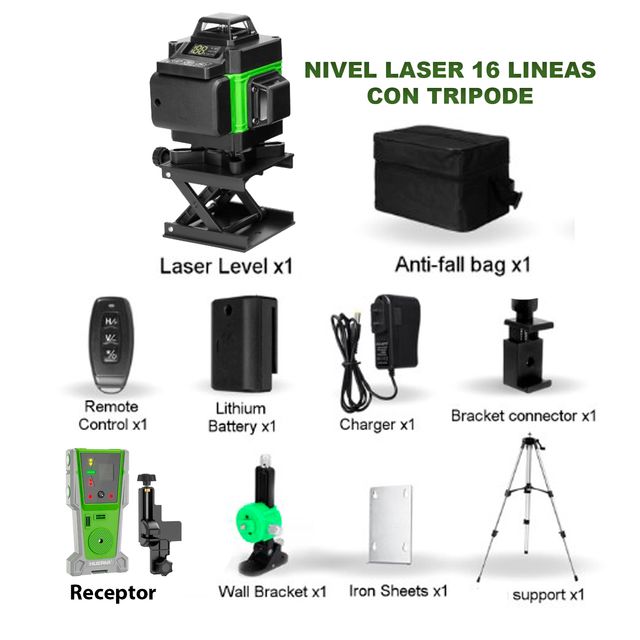 NIVEL LASER 16 LINEAS CON TRIPODE

Laser Level x1

Anti-fall bag x1

Remote Control x1

Lithium Battery x1

Charger x1

Bracket connector x1

Receptor

Wall Bracket x1

Iron Sheets x1

support x1