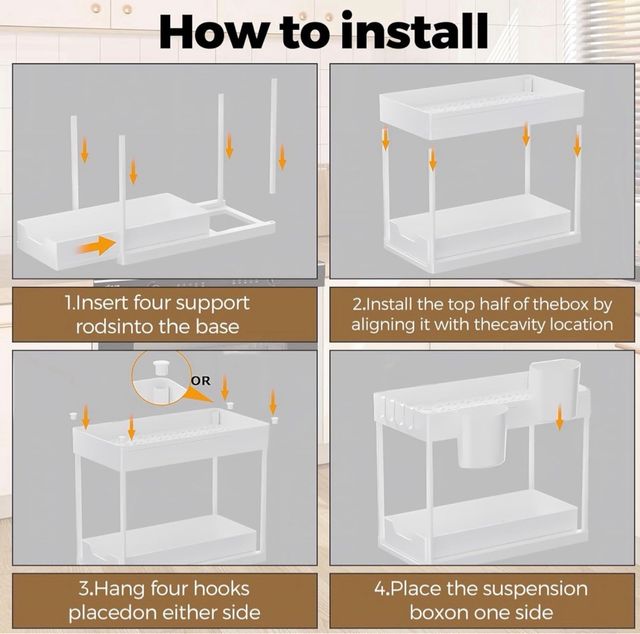 How to install

1.Insert four support rodsinto the base

2.Install the top half of thebox by aligning it with thecavity location

OR

3.Hang four hooks placedon either side

4.Place the suspension boxon one side