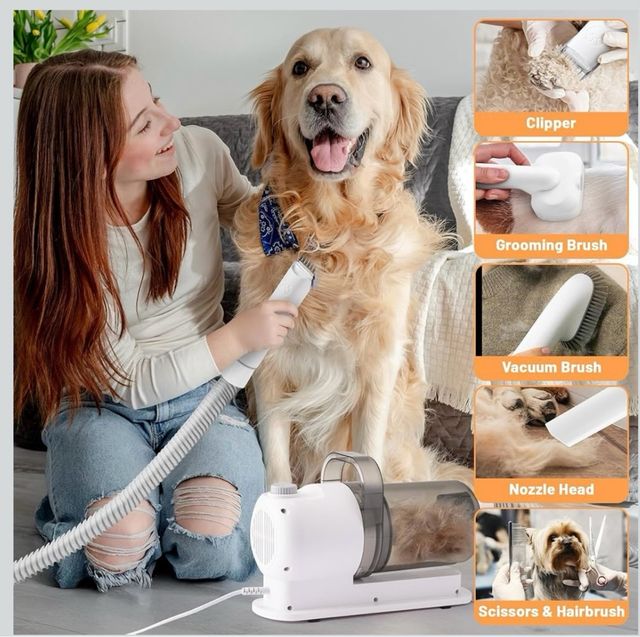 Clipper

Grooming Brush

Vacuum Brush

Nozzle Head

Scissors & Hairbrush