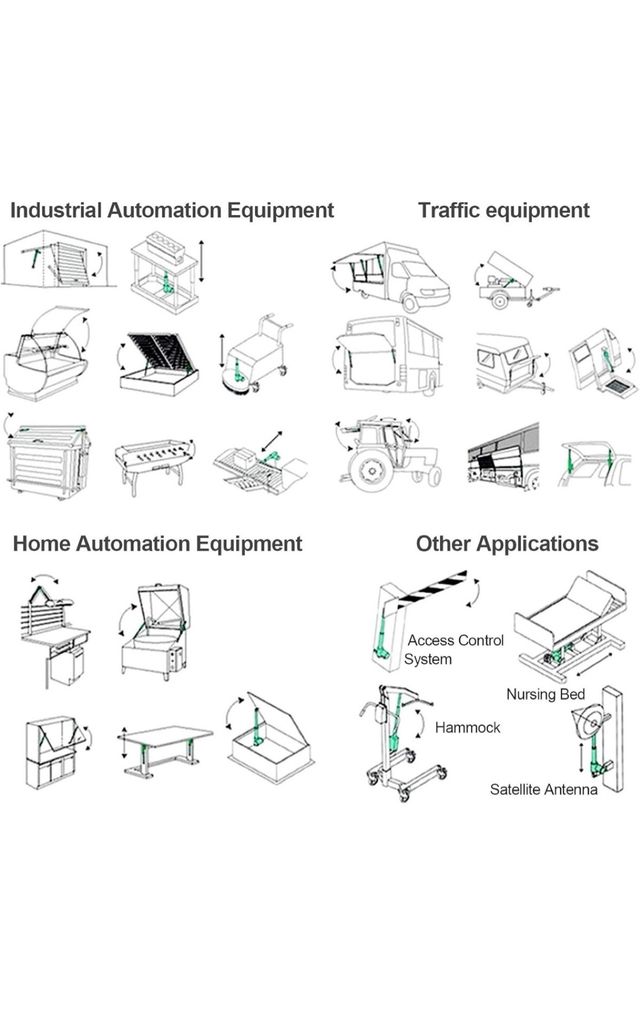 Industrial Automation Equipment

Traffic equipment

Home Automation Equipment

Other Applications

Access Control System

Nursing Bed

Hammock

Satellite Antenna