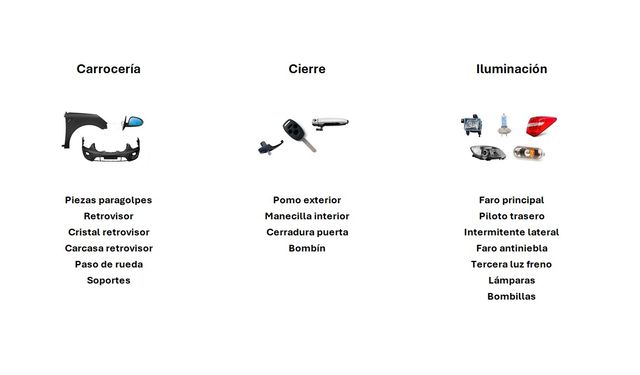 Carrocería

Piezas paragolpes
Retrovisor
Cristal retrovisor
Carcasa retrovisor
Paso de rueda
Soportes

Cierre

Pomo exterior
Manecilla interior
Cerradura puerta
Bombín

Iluminación

Faro principal
Piloto trasero
Intermitente lateral
Faro antiniebla
Tercera luz freno
Lámparas
Bombillas