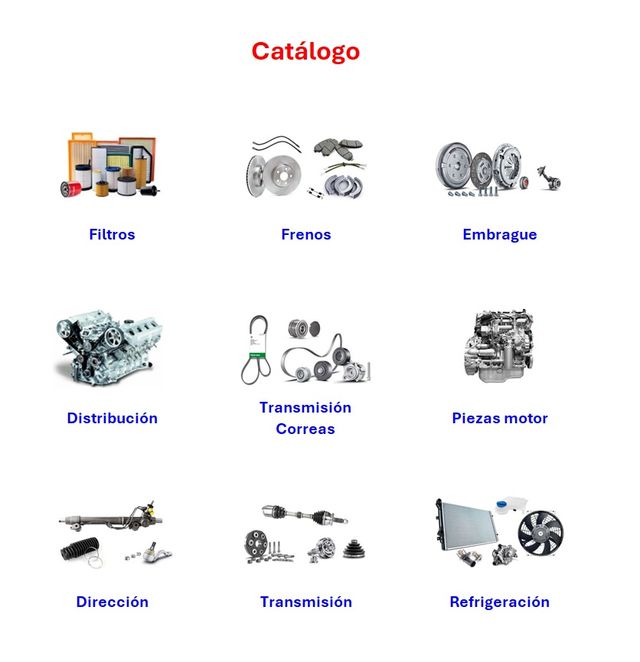 Catálogo

Filtros

Frenos

Embrague

Distribución

Transmisión Correas

Piezas motor

Dirección

Transmisión

Refrigeración