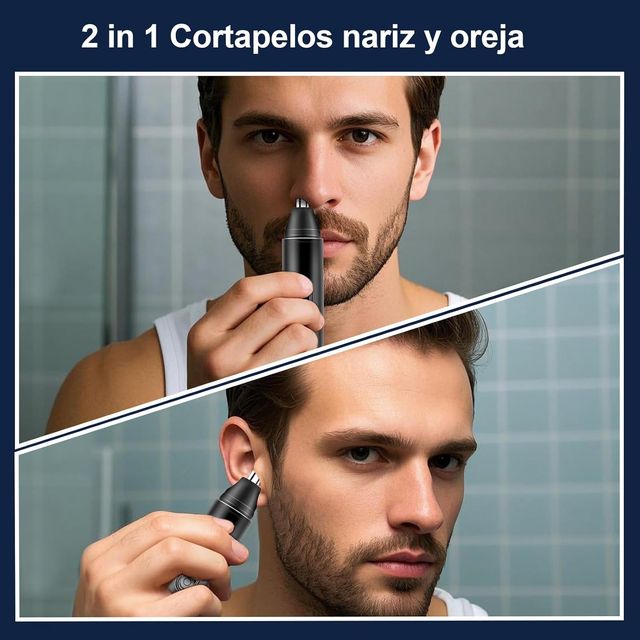 2 in 1 Cortapelos nariz y oreja