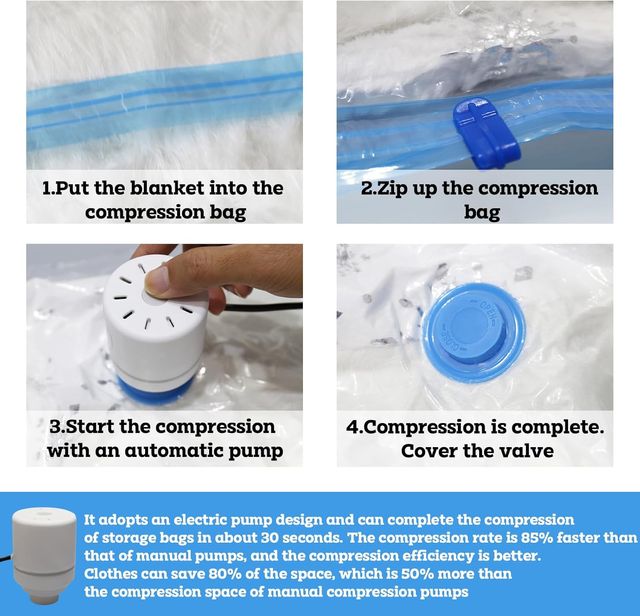 1.Put the blanket into the compression bag

2.Zip up the compression bag

3.Start the compression with an automatic pump

OPEN
CLOSE

4.Compression is complete. Cover the valve

It adopts an electric pump design and can complete the compression of storage bags in about 30 seconds. The compression rate is 85% faster than that of manual pumps, and the compression efficiency is better.
Clothes can save 80% of the space, which is 50% more than the compression space of manual compression pumps