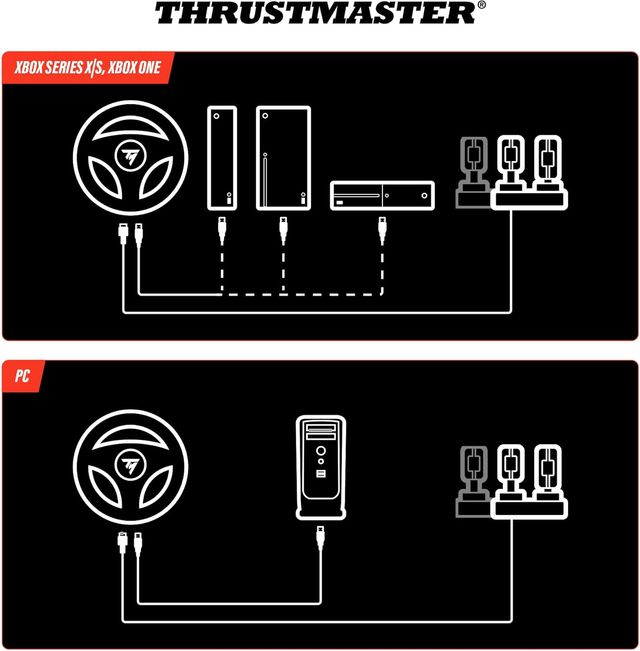 THRUSTMASTER®

XBOX SERIES X|S, XBOX ONE

PC