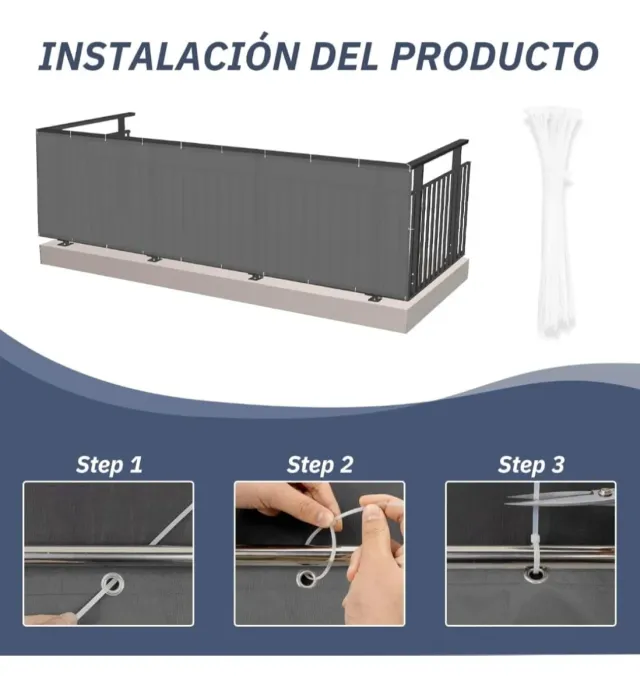 INSTALACIÓN DEL PRODUCTO

Step 1

Step 2

Step 3