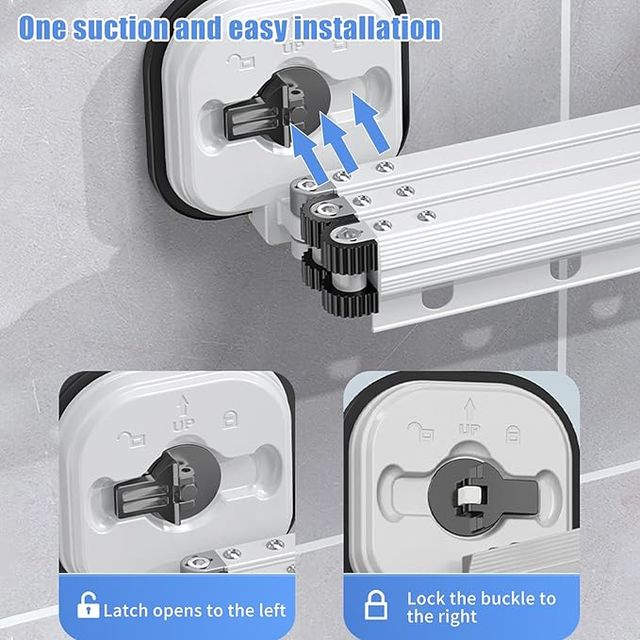 One suction and easy installation

UP

UP

UP

Latch opens to the left

Lock the buckle to the right