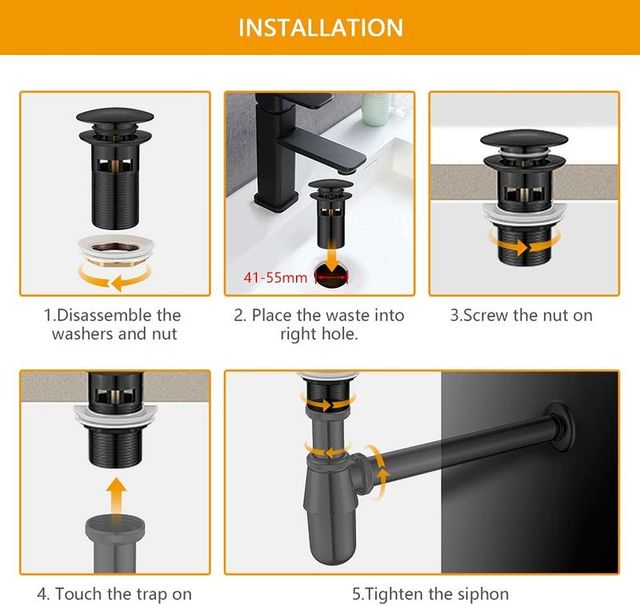 INSTALLATION

41-55mm

1.Disassemble the washers and nut

2. Place the waste into right hole.

3.Screw the nut on

4. Touch the trap on

5.Tighten the siphon