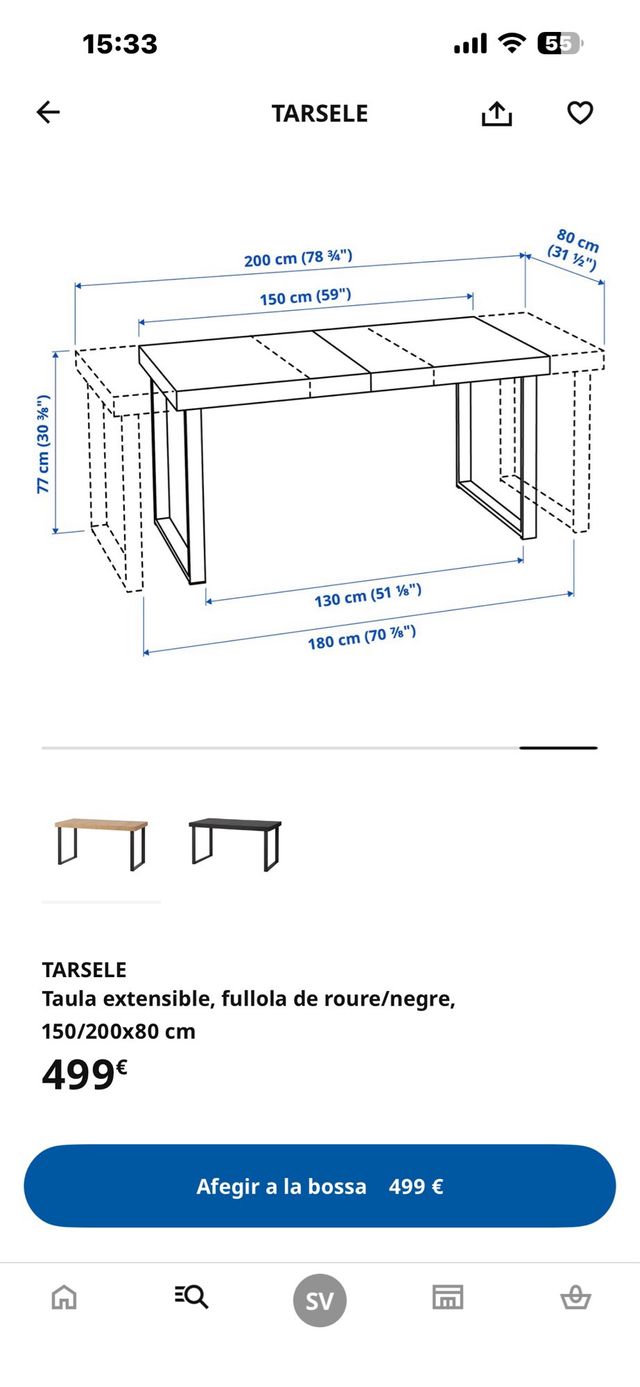 15:33

55

TARSELE

200 cm (78 ¾")

80 cm (31 ½")

150 cm (59")

77 cm (30 ⅜")

130 cm (51 ⅛")

180 cm (70 ⅞")

TARSELE
Taula extensible, fullola de roure/negre, 150/200x80 cm
499€

Afegir a la bossa 499 €

SV