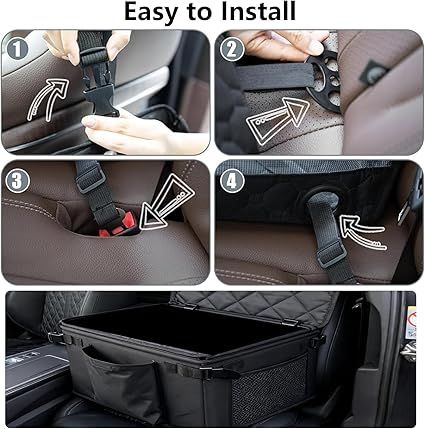 Easy to Install

1

2

3

4