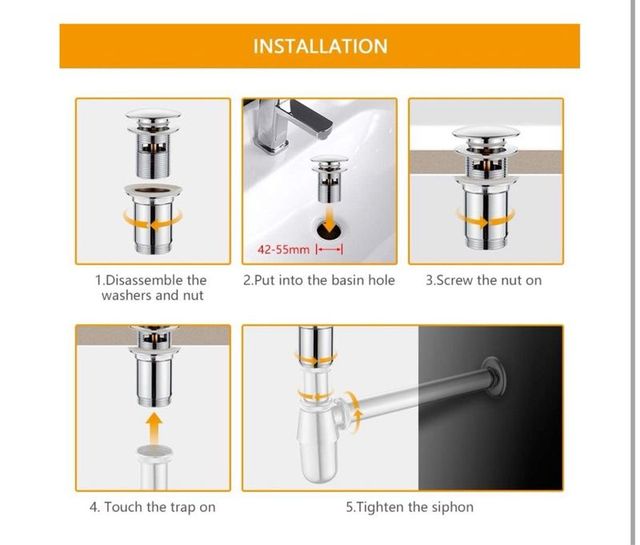 INSTALLATION

42-55mm

1.Disassemble the washers and nut

2.Put into the basin hole

3.Screw the nut on

4. Touch the trap on

5.Tighten the siphon