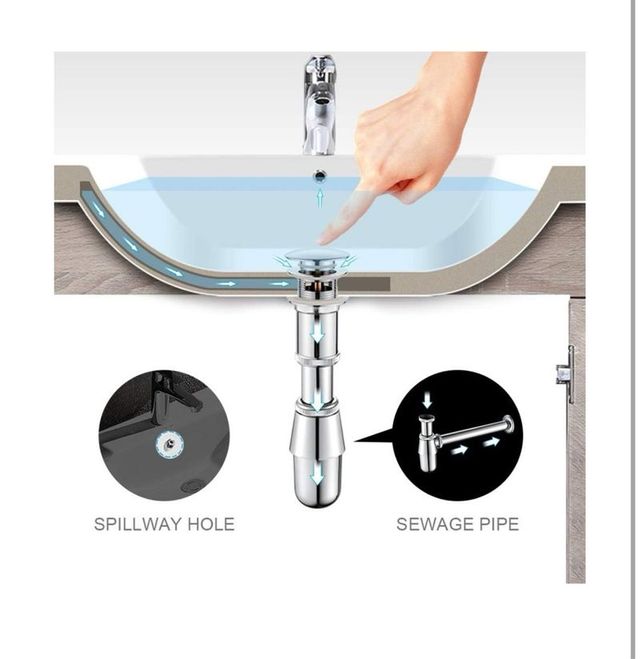 SPILLWAY HOLE

SEWAGE PIPE