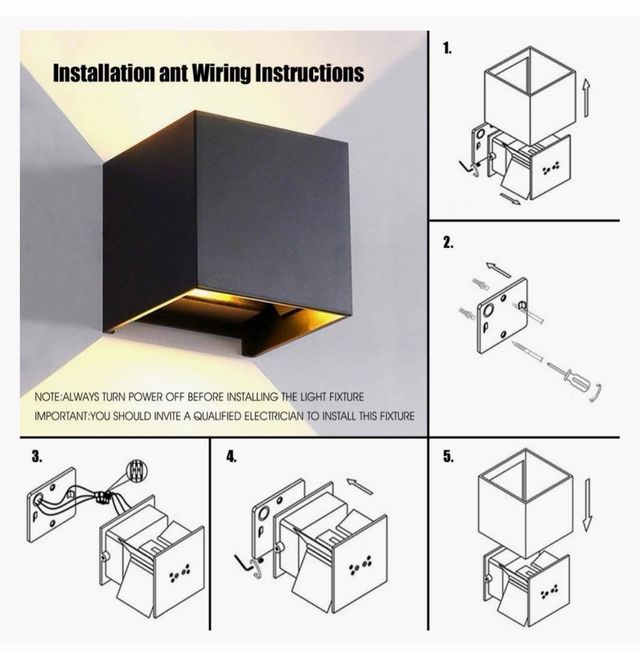 Installation ant Wiring Instructions

NOTE:ALWAYS TURN POWER OFF BEFORE INSTALLING THE LIGHT FIXTURE
IMPORTANT:YOU SHOULD INVITE A QUALIFIED ELECTRICIAN TO INSTALL THIS FIXTURE

1.

2.

3.

4.

5.