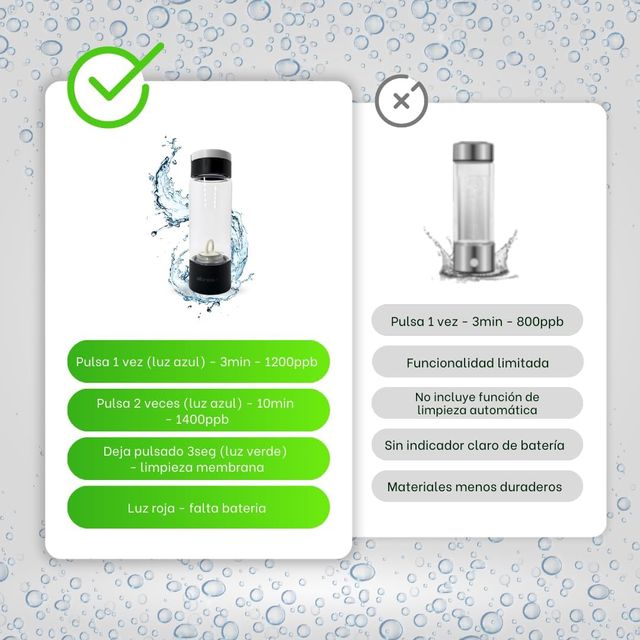 Pulsa 1 vez (luz azul) - 3min - 1200ppb

Pulsa 2 veces (luz azul) - 10min - 1400ppb

Deja pulsado 3seg (luz verde) - limpieza membrana

Luz roja - falta bateria

Pulsa 1 vez - 3min - 800ppb

Funcionalidad limitada

No incluye función de limpieza automática

Sin indicador claro de batería

Materiales menos duraderos