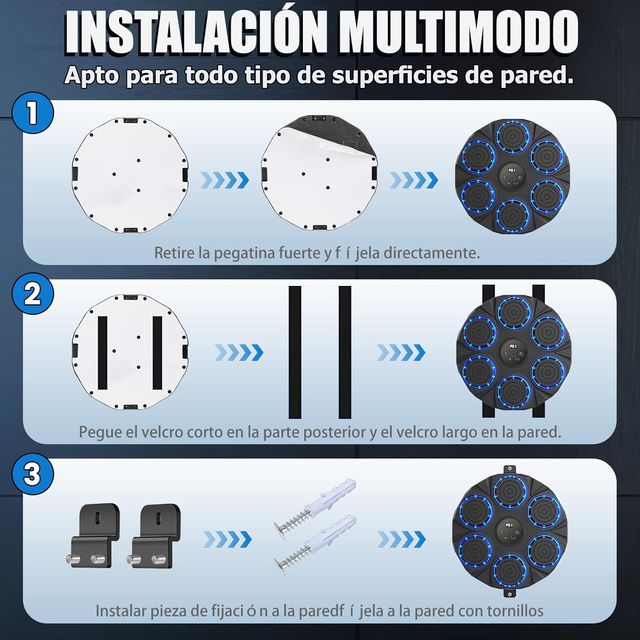 INSTALACIÓN MULTIMODO
Apto para todo tipo de superficies de pared.

1

Retire la pegatina fuerte y f í jela directamente.

2

Pegue el velcro corto en la parte posterior y el velcro largo en la pared.

3

Instalar pieza de fijaci ó n a la paredf í jela a la pared con tornillos