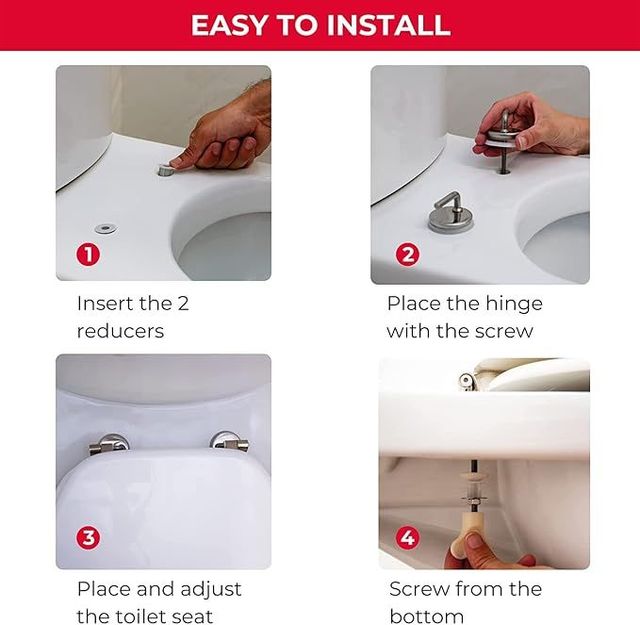 EASY TO INSTALL

1

Insert the 2 reducers

2

Place the hinge with the screw

3

Place and adjust the toilet seat

4

Screw from the bottom