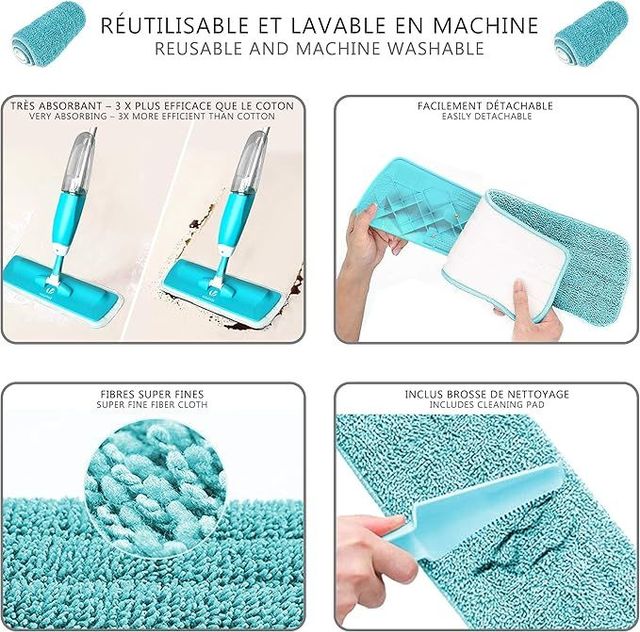 RÉUTILISABLE ET LAVABLE EN MACHINE
REUSABLE AND MACHINE WASHABLE

TRÈS ABSORBANT – 3 X PLUS EFFICACE QUE LE COTON
VERY ABSORBING – 3X MORE EFFICIENT THAN COTTON

FACILEMENT DÉTACHABLE
EASILY DETACHABLE

FIBRES SUPER FINES
SUPER FINE FIBER CLOTH

INCLUS BROSSE DE NETTOYAGE
INCLUDES CLEANING PAD