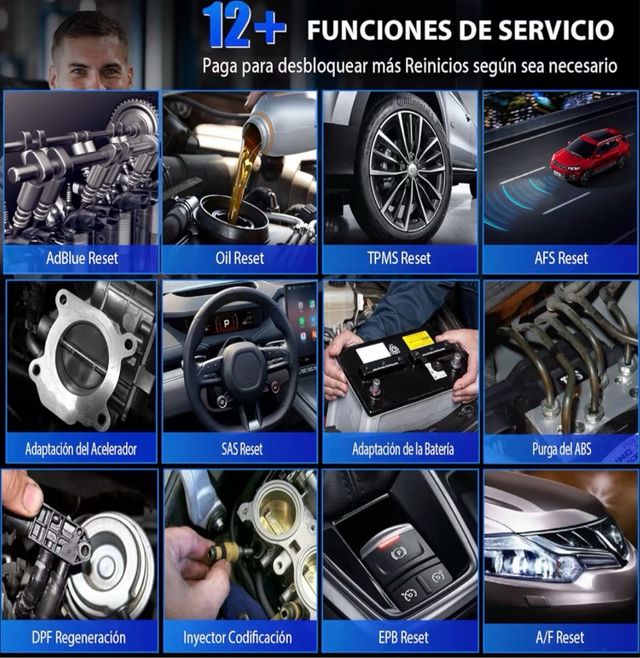 12+ FUNCIONES DE SERVICIO

Paga para desbloquear más Reinicios según sea necesario

AdBlue Reset

Oil Reset

TPMS Reset

AFS Reset

Adaptación del Acelerador

SAS Reset

Adaptación de la Batería

Purga del ABS

DPF Regeneración

Inyector Codificación

EPB Reset

A/F Reset