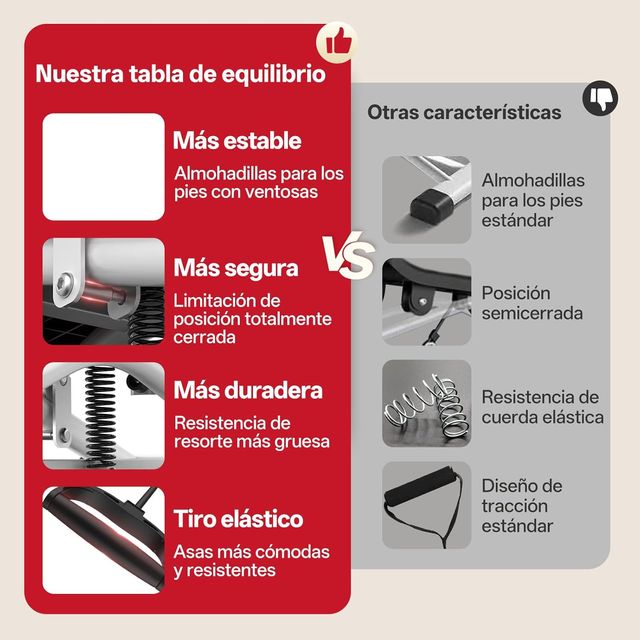 Nuestra tabla de equilibrio

Más estable

Almohadillas para los pies con ventosas

Más segura

Limitación de posición totalmente cerrada

Más duradera

Resistencia de resorte más gruesa

Tiro elástico

Asas más cómodas y resistentes

VS

Otras características

Almohadillas para los pies estándar

Posición semicerrada

Resistencia de cuerda elástica

Diseño de tracción estándar