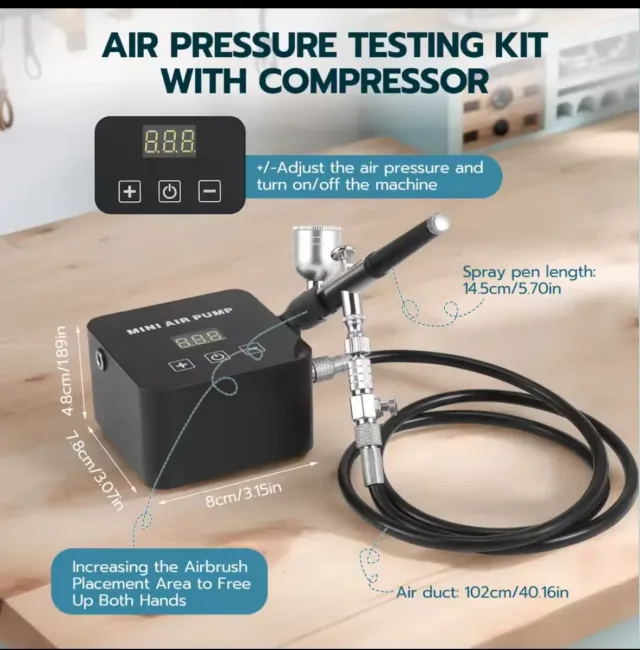 AIR PRESSURE TESTING KIT WITH COMPRESSOR

8.8.8.

+/-Adjust the air pressure and turn on/off the machine

Spray pen length: 14.5cm/5.70in

MINI AIR PUMP

8.8.8.

4.8cm/1.89in

7.8cm/3.07in

8cm/3.15in

Increasing the Airbrush Placement Area to Free Up Both Hands

Air duct: 102cm/40.16in