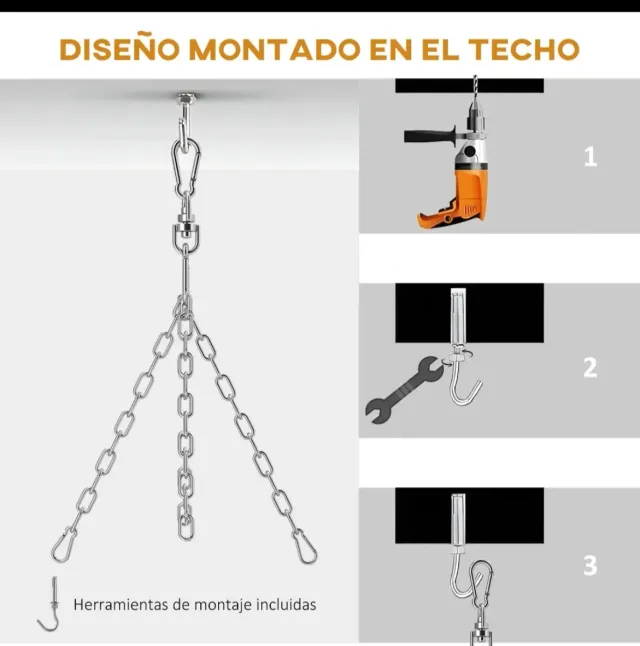 DISEÑO MONTADO EN EL TECHO

1

2

3

Herramientas de montaje incluidas