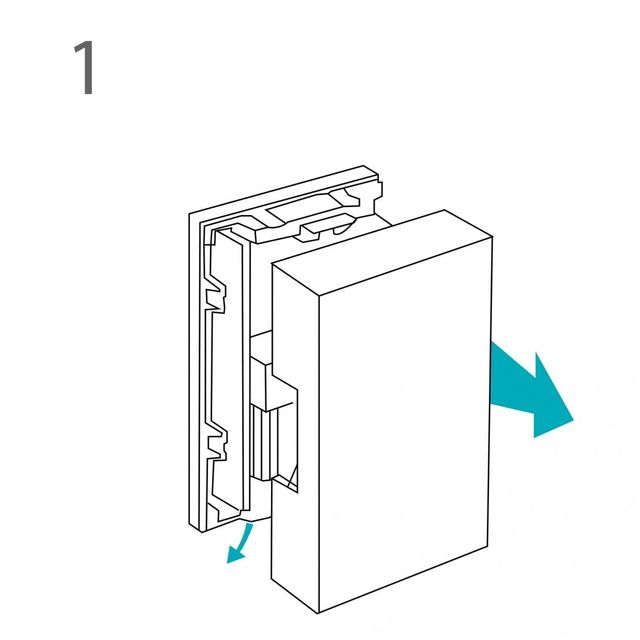 1