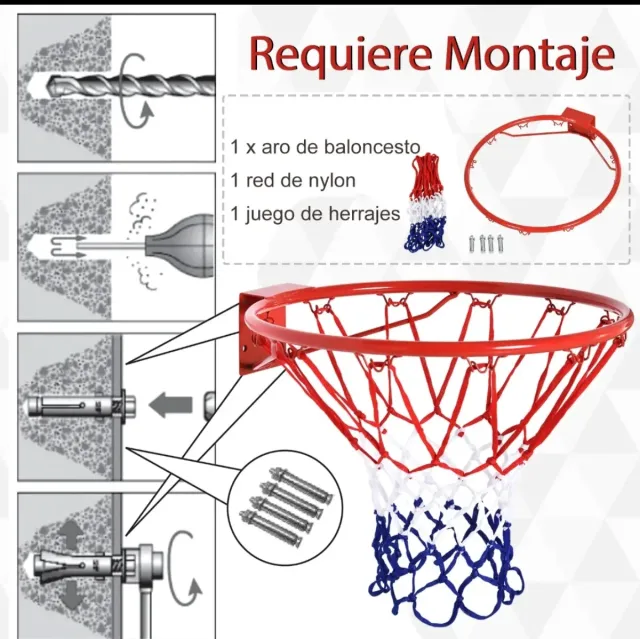 Requiere Montaje

1 x aro de baloncesto
1 red de nylon
1 juego de herrajes