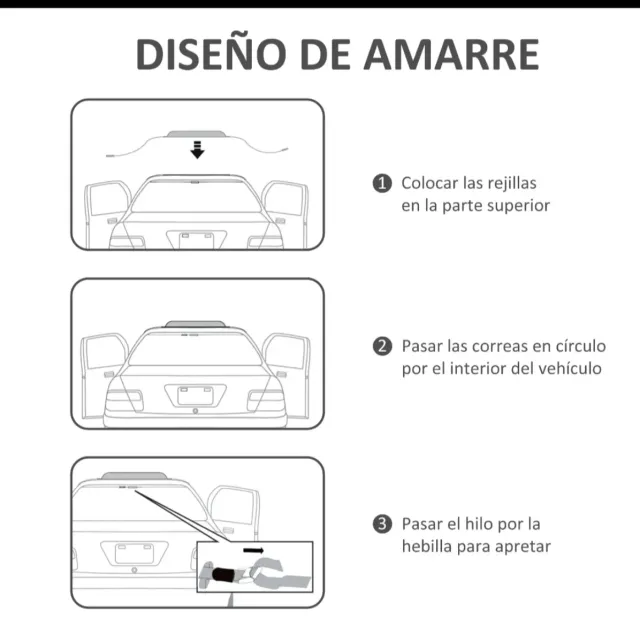 DISEÑO DE AMARRE

1 Colocar las rejillas en la parte superior

2 Pasar las correas en círculo por el interior del vehículo

3 Pasar el hilo por la hebilla para apretar