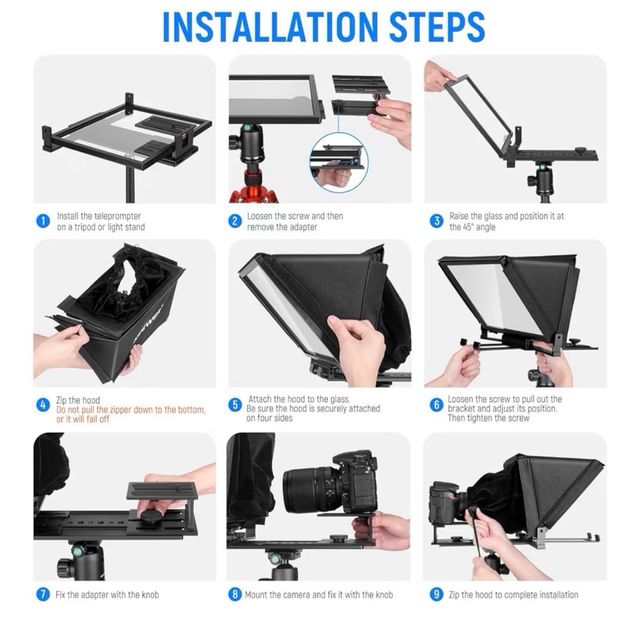 INSTALLATION STEPS

1 Install the teleprompter on a tripod or light stand

2 Loosen the screw and then remove the adapter

3 Raise the glass and position it at the 45° angle

4 Zip the hood
Do not pull the zipper down to the bottom, or it will fall off

5 Attach the hood to the glass. Be sure the hood is securely attached on four sides

6 Loosen the screw to pull out the bracket and adjust its position. Then tighten the screw

7 Fix the adapter with the knob

8 Mount the camera and fix it with the knob

9 Zip the hood to complete installation