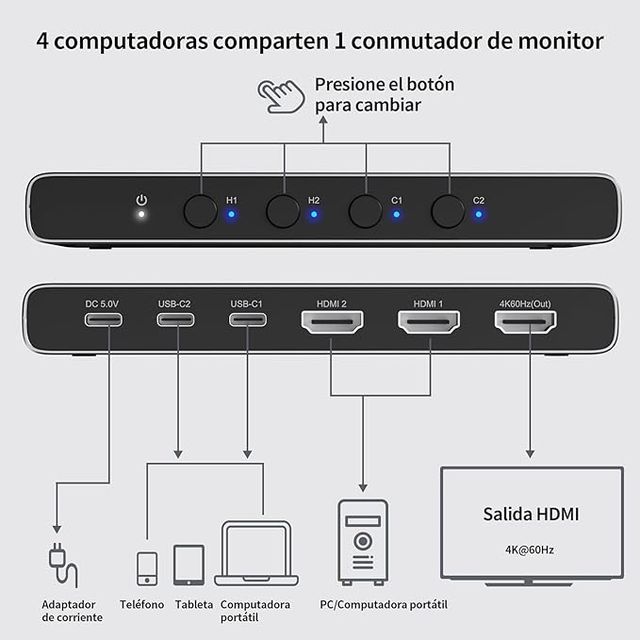 4 computadoras comparten 1 conmutador de monitor

Presione el botón para cambiar

H1 H2 C1 C2

DC 5.0V USB-C2 USB-C1 HDMI 2 HDMI 1 4K60Hz(Out)

Salida HDMI

4K@60Hz

Adaptador de corriente

Teléfono

Tableta

Computadora portátil

PC/Computadora portátil