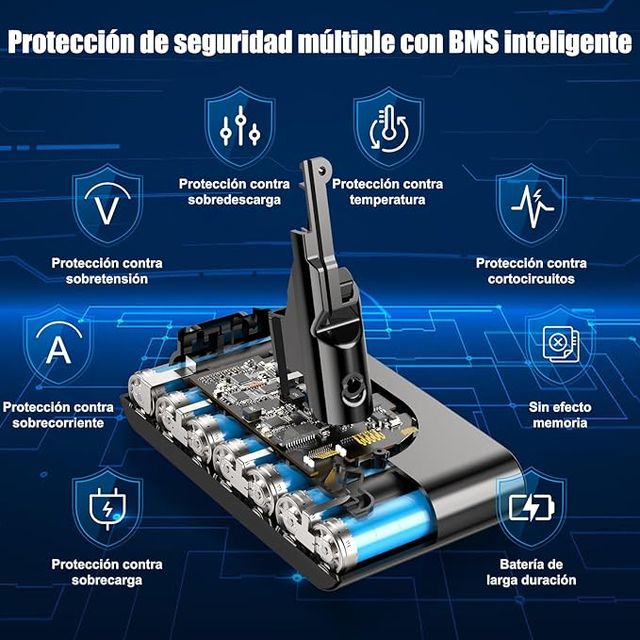 Protección de seguridad múltiple con BMS inteligente

Protección contra sobredescarga

Protección contra temperatura

V

Protección contra sobretensión

Protección contra cortocircuitos

A

Protección contra sobrecorriente

Sin efecto memoria

Protección contra sobrecarga

Batería de larga duración