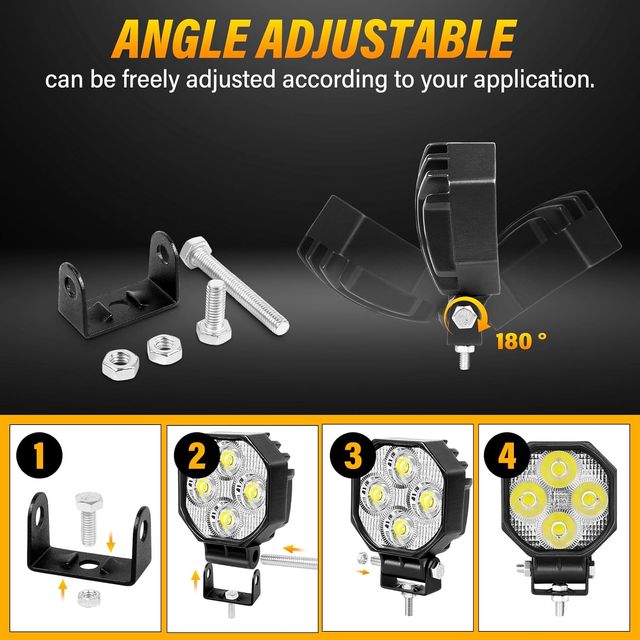 ANGLE ADJUSTABLE
can be freely adjusted according to your application.

180 °

1

2

3

4