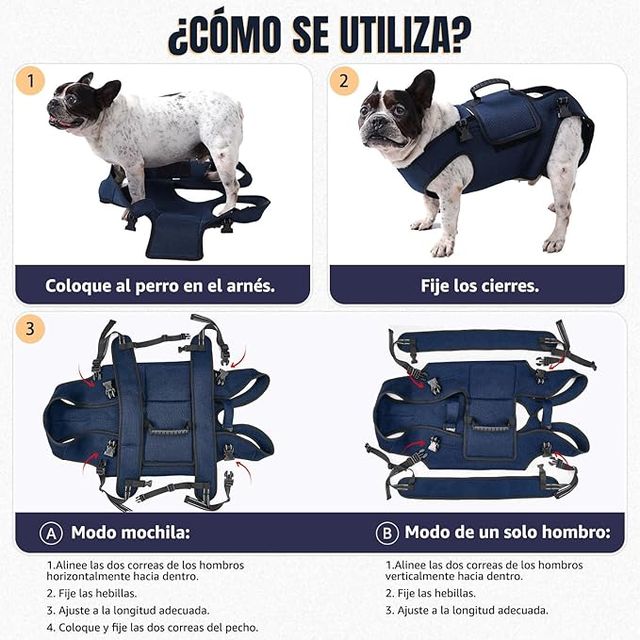 ¿CÓMO SE UTILIZA?

1

Coloque al perro en el arnés.

2

Fije los cierres.

3

A Modo mochila:

1.Alinee las dos correas de los hombros horizontalmente hacia dentro.

2. Fije las hebillas.

3. Ajuste a la longitud adecuada.

4. Coloque y fije las dos correas del pecho.

B Modo de un solo hombro:

1.Alinee las dos correas de los hombros verticalmente hacia dentro.

2. Fije las hebillas.

3. Ajuste a la longitud adecuada.