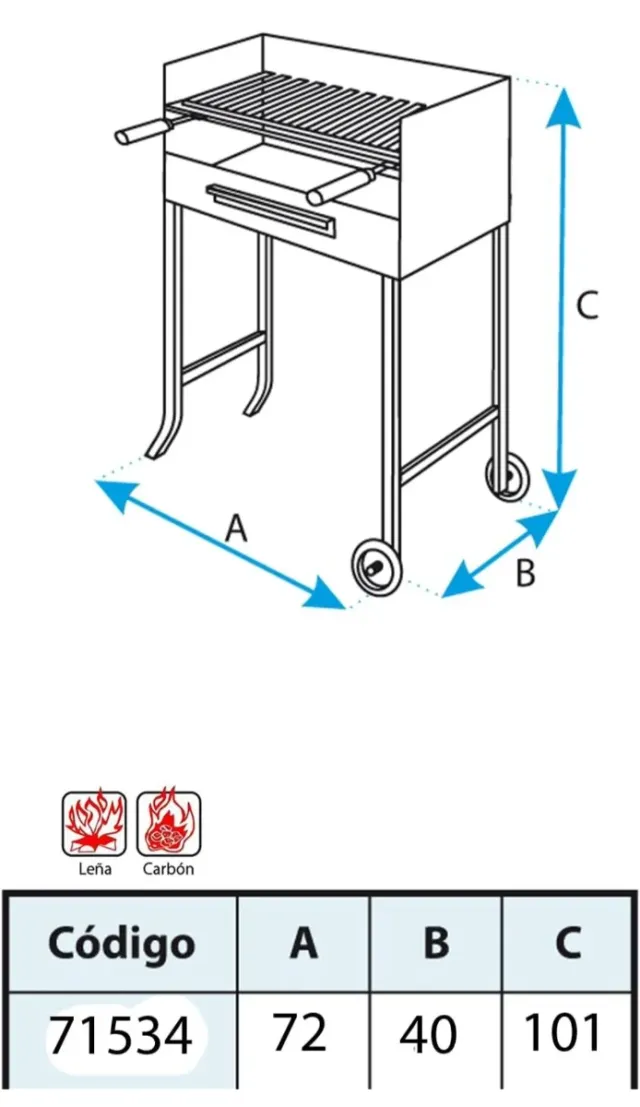 C

A

B

Leña Carbón

| Código | A | B | C |
|---|---|---|---|
| 71534 | 72 | 40 | 101 |