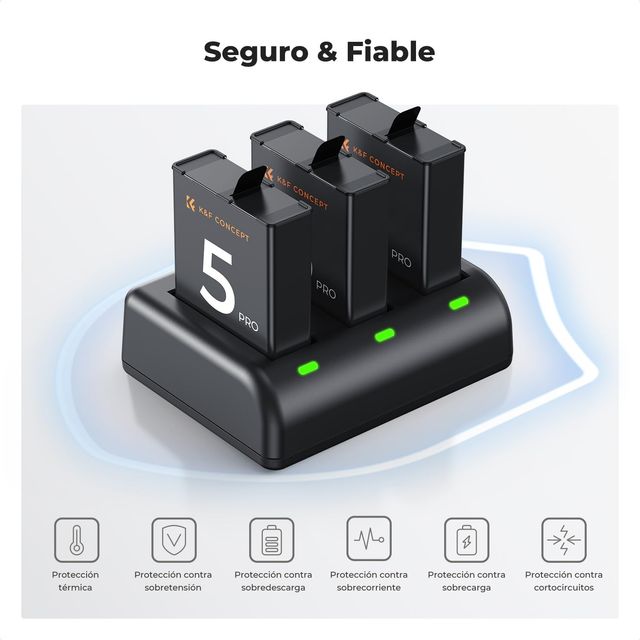 Seguro & Fiable

K&F CONCEPT
5
PRO

K&F CONCEPT
PRO

K&F CONCEPT
PRO

Protección térmica

Protección contra sobretensión

Protección contra sobredescarga

Protección contra sobrecorriente

Protección contra sobrecarga

Protección contra cortocircuitos