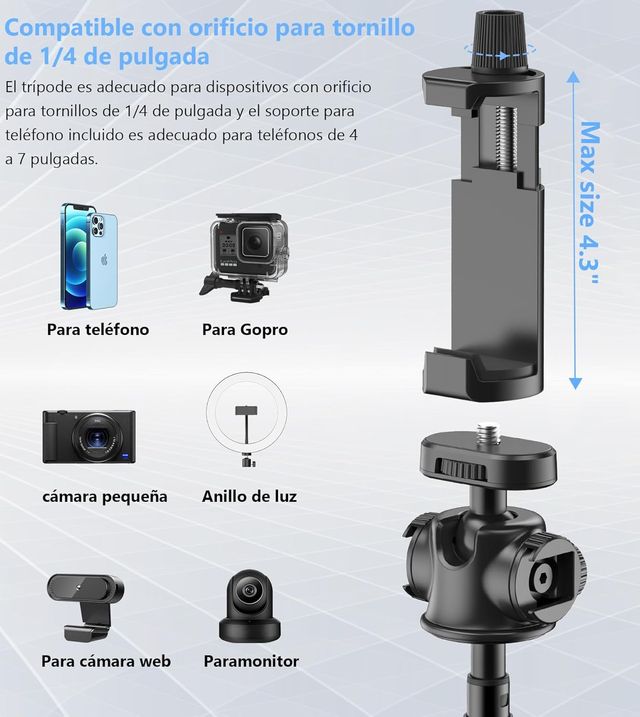 Compatible con orificio para tornillo de 1/4 de pulgada

El trípode es adecuado para dispositivos con orificio para tornillos de 1/4 de pulgada y el soporte para teléfono incluido es adecuado para teléfonos de 4 a 7 pulgadas.

Max size 4.3"

Para teléfono

Para Gopro

cámara pequeña

Anillo de luz

Para cámara web

Paramonitor