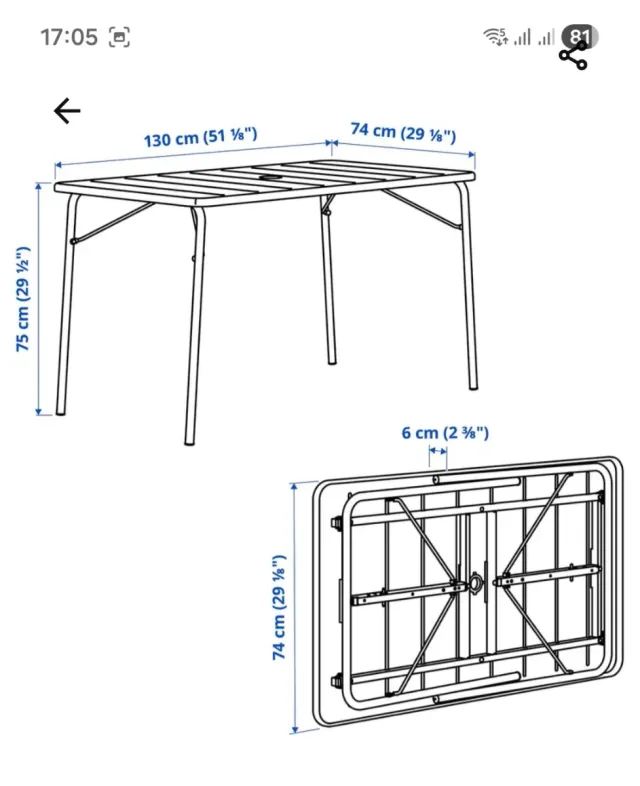 17:05

81

130 cm (51 ⅛")
74 cm (29 ⅛")
75 cm (29 ½")

6 cm (2 ⅜")
74 cm (29 ⅛")