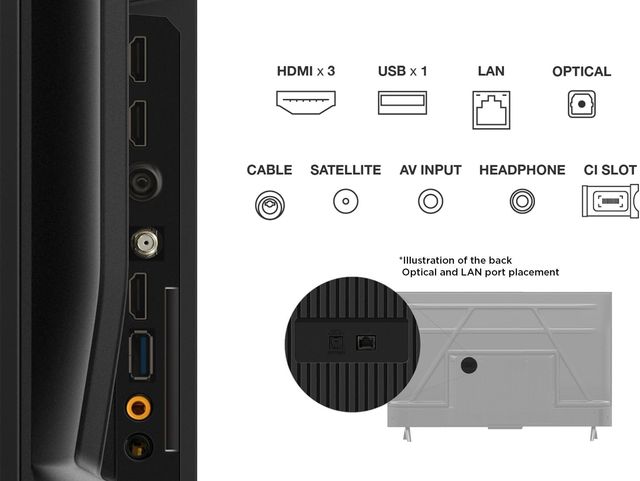 HDMI x 3
USB x 1
LAN
OPTICAL

CABLE
SATELLITE
AV INPUT
HEADPHONE
CI SLOT

*Illustration of the back Optical and LAN port placement