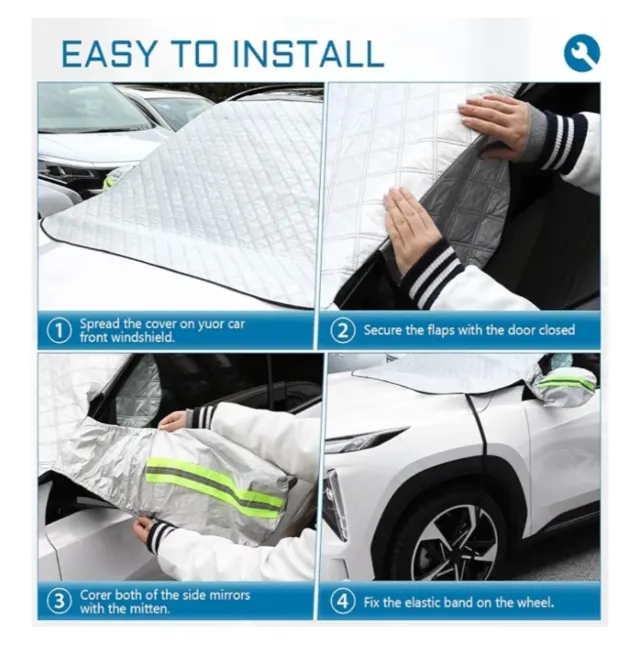 EASY TO INSTALL

① Spread the cover on yuor car front windshield.

② Secure the flaps with the door closed

③ Corer both of the side mirrors with the mitten.

④ Fix the elastic band on the wheel.